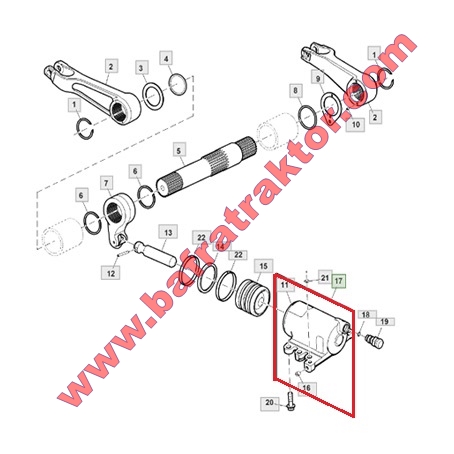 2
3
4
1
1
9
8
2
10
5
6
7
6
13
12
22
14
22
15
21
17
11
18
19
16
20
www.bafratraktor.com